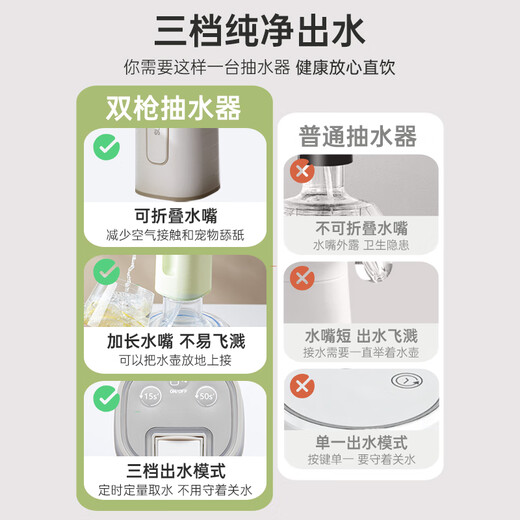 三档纯净出水

你需要这样一台抽水器 健康放心直饮

双枪抽水器

可折叠水嘴
减少空气接触和宠物舔舐

加长水嘴 不易飞溅
可以把水壶放地上接

15s ON/OFF 50s

三档出水模式
定时定量取水 不用守着关水

普通抽水器

不可折叠水嘴
水嘴外露 卫生隐患

水嘴短 出水飞溅
接水需要一直举着水壶

单一出水模式
按键单一 要守着关水