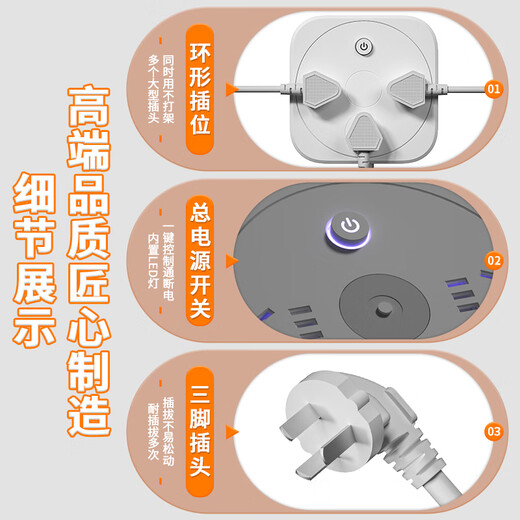 高端品质匠心制造

细节展示

环形插位

同时用不打架
多个大型插头

01

总电源开关

一键控制通断电
内置LED灯

02

三脚插头

插拔不易松动
耐插拔多次

03