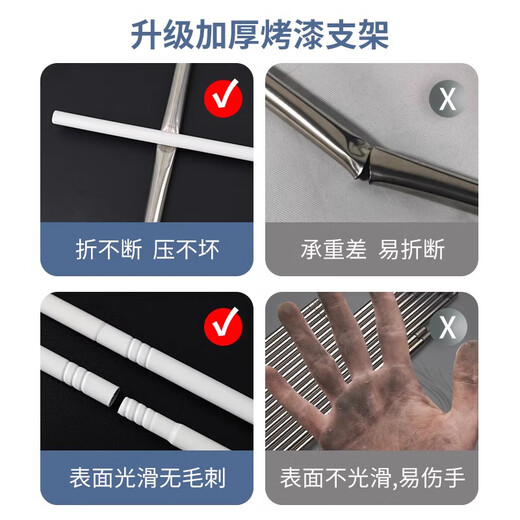 升级加厚烤漆支架

折不断 压不坏

X

承重差 易折断

表面光滑无毛刺

X

表面不光滑,易伤手