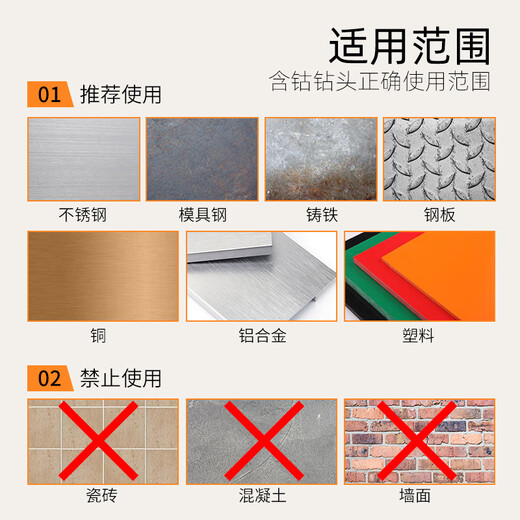 适用范围
含钴钻头正确使用范围

01 推荐使用

不锈钢
模具钢
铸铁
钢板

铜
铝合金
塑料

02 禁止使用

瓷砖
混凝土
墙面