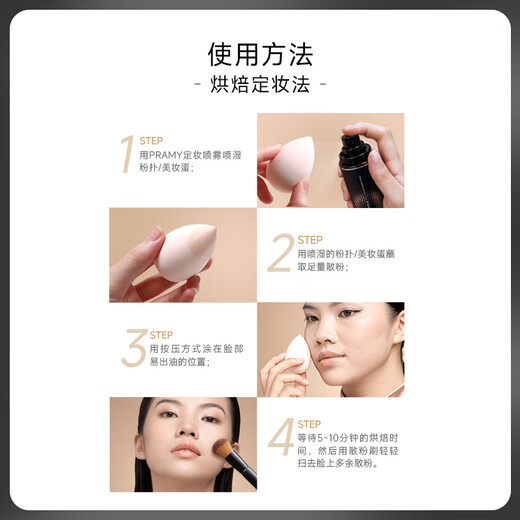 使用方法

- 烘焙定妆法 -

1 STEP
用PRAMY定妆喷雾喷湿粉扑/美妆蛋;

2 STEP
用喷湿的粉扑/美妆蛋蘸取足量散粉;

3 STEP
用按压方式涂在脸部易出油的位置;

4 STEP
等待5~10分钟的烘焙时间，然后用散粉刷轻轻扫去脸上多余散粉。