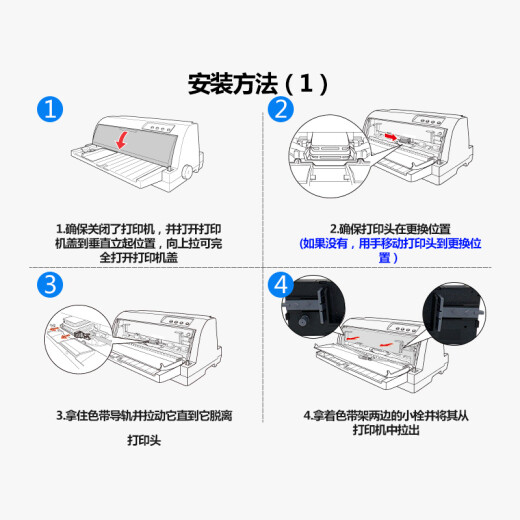 安装方法（1）

1

1.确保关闭了打印机，并打开打印机盖到垂直立起位置，向上拉可完全打开打印机盖

2

2.确保打印头在更换位置
(如果没有，用手移动打印头到更换位置)

3

3.拿住色带导轨并拉动它直到它脱离

打印头

4

4.拿着色带架两边的小栓并将其从打印机中拉出