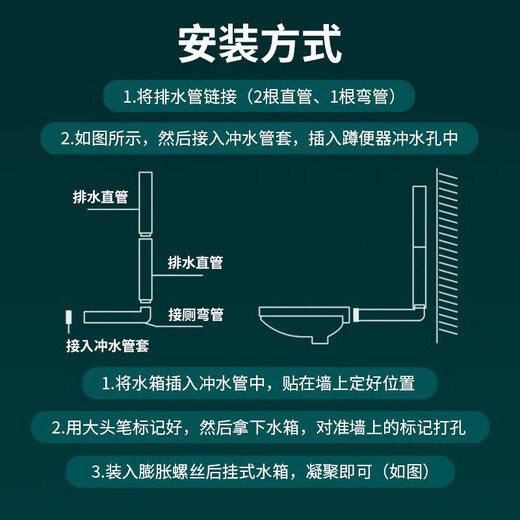 安装方式

1.将排水管链接（2根直管、1根弯管）

2.如图所示，然后接入冲水管套，插入蹲便器冲水孔中

排水直管

排水直管

接厕弯管

接入冲水管套

1.将水箱插入冲水管中，贴在墙上定好位置

2.用大头笔标记好，然后拿下水箱，对准墙上的标记打孔

3.装入膨胀螺丝后挂式水箱，凝聚即可（如图）