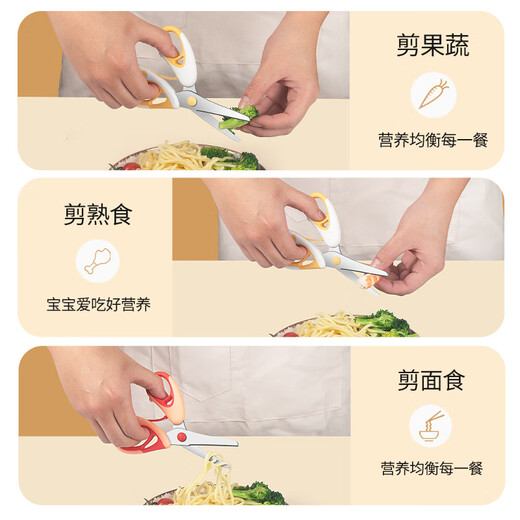 剪果蔬

营养均衡每一餐

剪熟食

宝宝爱吃好营养

剪面食

营养均衡每一餐