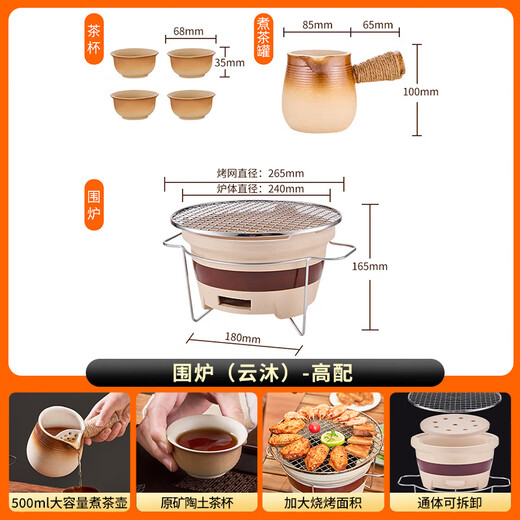 茶杯

68mm

35mm

煮茶罐

85mm

65mm

100mm

围炉

烤网直径：265mm

炉体直径：240mm

165mm

180mm

围炉（云沐）-高配

500ml大容量煮茶壶

原矿陶土茶杯

加大烧烤面积

通体可拆卸