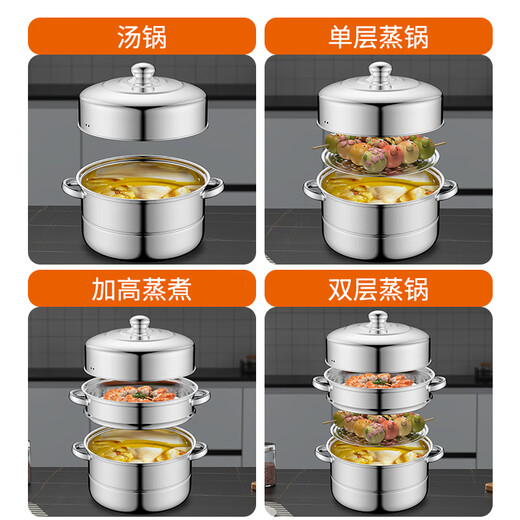 汤锅

单层蒸锅

加高蒸煮

双层蒸锅