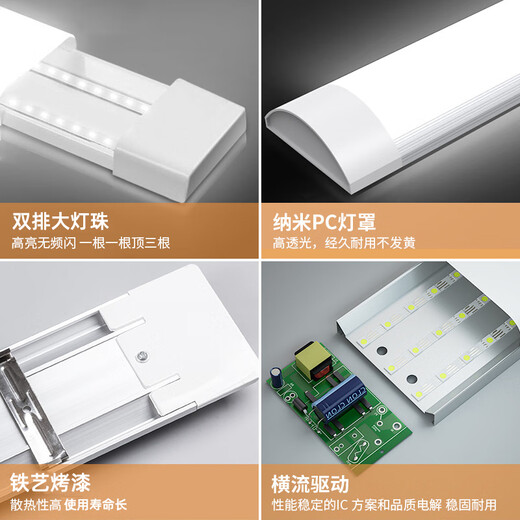 双排大灯珠
高亮无频闪 一根一根顶三根

纳米PC灯罩
高透光，经久耐用不发黄

铁艺烤漆
散热性高 使用寿命长

横流驱动
性能稳定的IC 方案和品质电解 稳固耐用