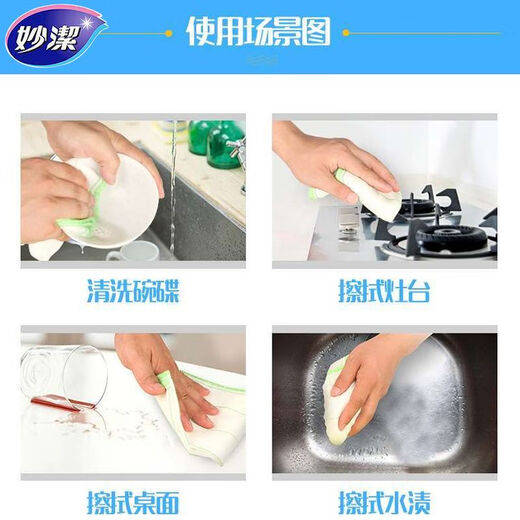 妙潔

使用场景图

清洗碗碟

擦拭灶台

擦拭桌面

擦拭水渍