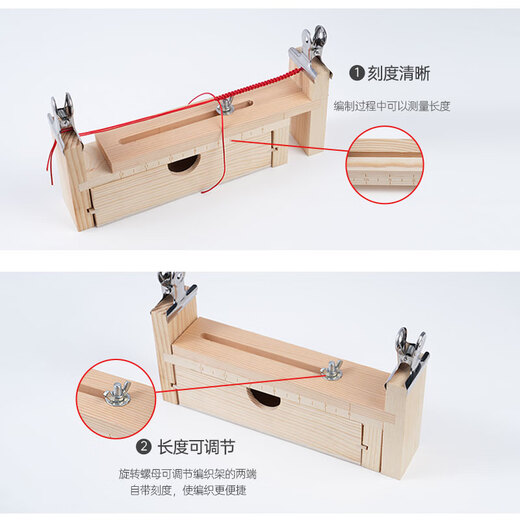 ❶ 刻度清晰

编制过程中可以测量长度

❷ 长度可调节

旋转螺母可调节编织架的两端
自带刻度，使编织更便捷