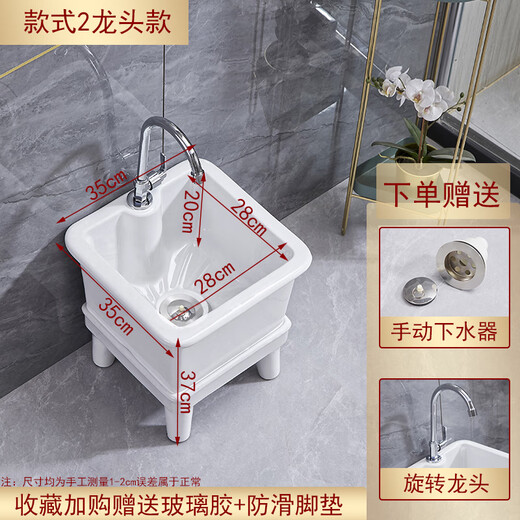 款式2龙头款

35cm
20cm
28cm
28cm
35cm
37cm

下单赠送

手动下水器

旋转龙头

注：尺寸均为手工测量1-2cm误差属于正常

收藏加购赠送玻璃胶+防滑脚垫