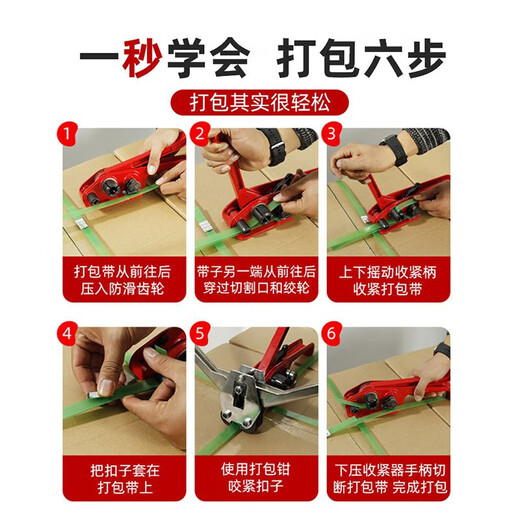 一秒学会 打包六步

打包其实很轻松

1
打包带从前往后压入防滑齿轮

2
带子另一端从前往后穿过切割口和绞轮

3
上下摇动收紧柄收紧打包带

4
把扣子套在打包带上

5
使用打包钳咬紧扣子

6
下压收紧器手柄切断打包带 完成打包