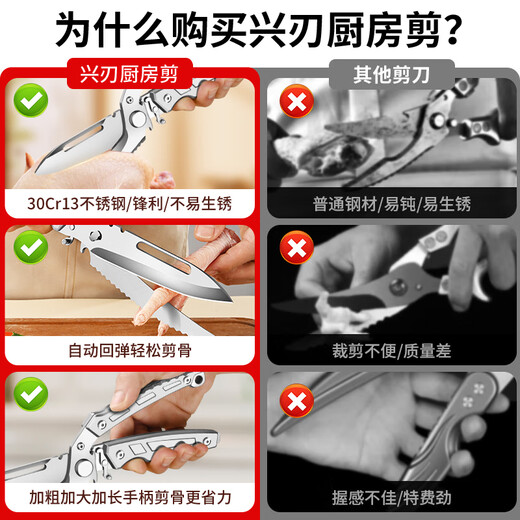 为什么购买兴刃厨房剪?

兴刃厨房剪

30Cr13不锈钢/锋利/不易生锈

自动回弹轻松剪骨

加粗加大加长手柄剪骨更省力

其他剪刀

普通钢材/易钝/易生锈

裁剪不便/质量差

握感不佳/特费劲