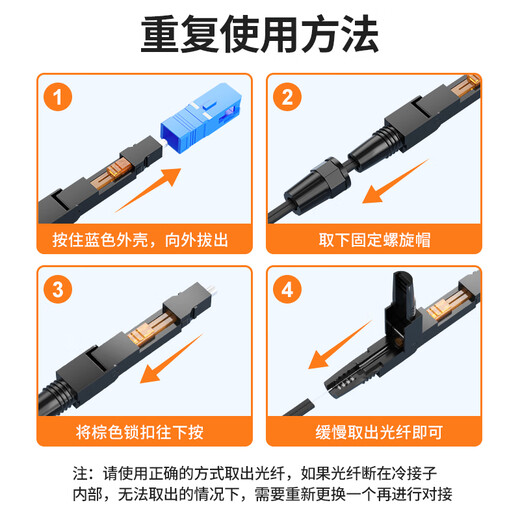 重复使用方法

1
按住蓝色外壳，向外拔出

2
取下固定螺旋帽

3
将棕色锁扣往下按

4
缓慢取出光纤即可

注：请使用正确的方式取出光纤，如果光纤断在冷接子内部，无法取出的情况下，需要重新更换一个再进行对接