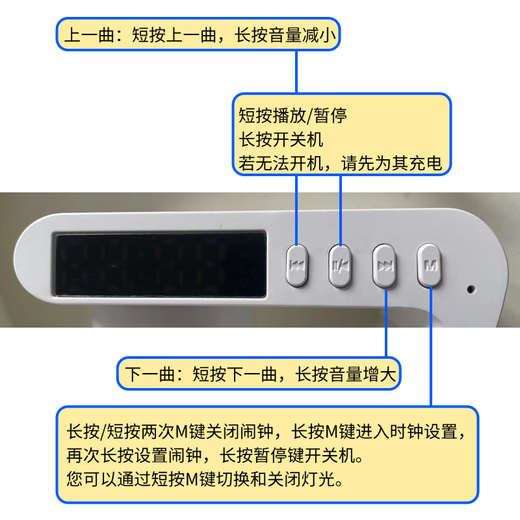 上一曲：短按上一曲，长按音量减小

短按播放/暂停
长按开关机
若无法开机，请先为其充电

M

下一曲：短按下一曲，长按音量增大

长按/短按两次M键关闭闹钟，长按M键进入时钟设置，再次长按设置闹钟，长按暂停键开关机。
您可以通过短按M键切换和关闭灯光。