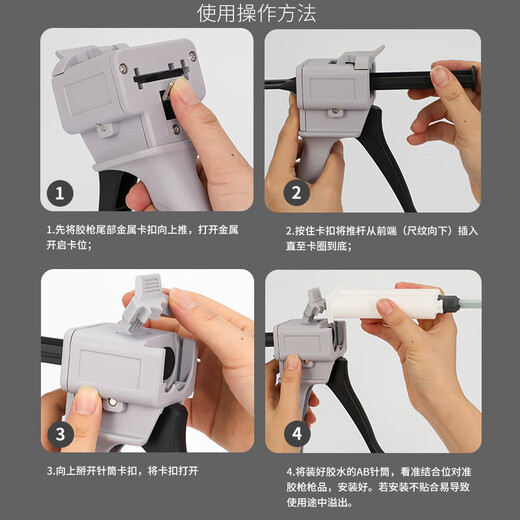 使用操作方法

1

1.先将胶枪尾部金属卡扣向上推，打开金属开启卡位；

2

2.按住卡扣将推杆从前端（尺纹向下）插入直至卡圈到底；

3

3.向上掰开针筒卡扣，将卡扣打开

4

4.将装好胶水的AB针筒，看准结合位对准胶枪枪品，安装好。若安装不贴合易导致使用途中溢出。