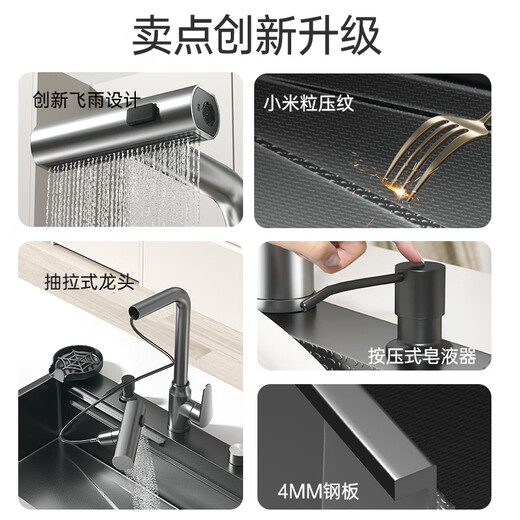 卖点创新升级

创新飞雨设计

小米粒压纹

抽拉式龙头

按压式皂液器

4MM钢板