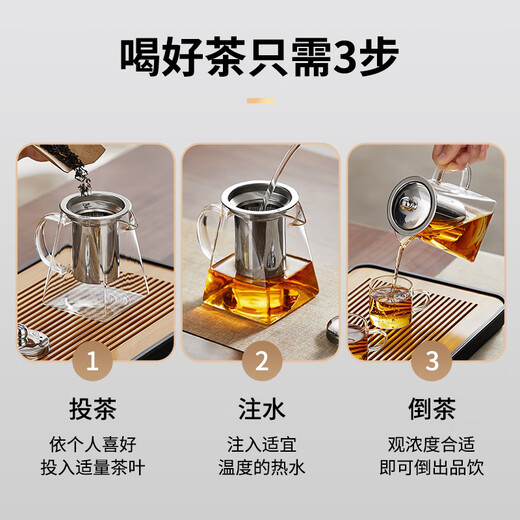 喝好茶只需3步

1

投茶

依个人喜好
投入适量茶叶

2

注水

注入适宜
温度的热水

3

倒茶

观浓度合适
即可倒出品饮