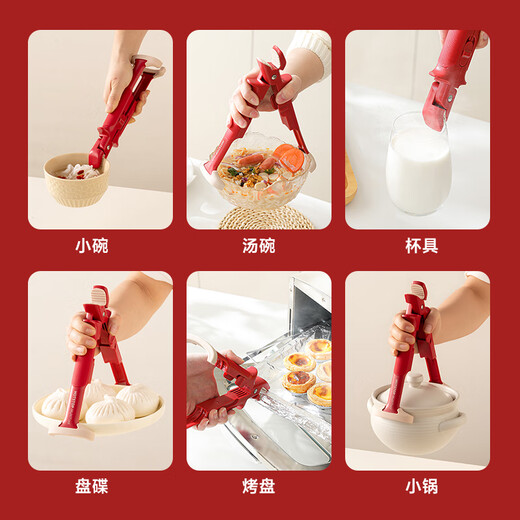 小碗

汤碗

杯具

盘碟

烤盘

小锅