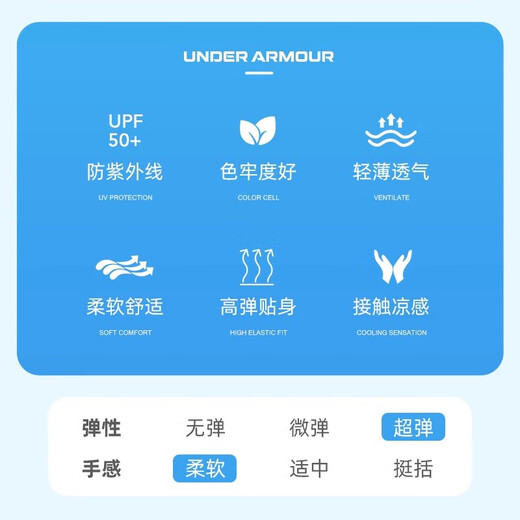 UNDER ARMOUR

UPF
50+
防紫外线
UV PROTECTION

色牢度好
COLOR CELL

轻薄透气
VENTILATE

柔软舒适
SOFT COMFORT

高弹贴身
HIGH ELASTIC FIT

接触凉感
COOLING SENSATION

弹性 无弹 微弹 超弹
手感 柔软 适中 挺括