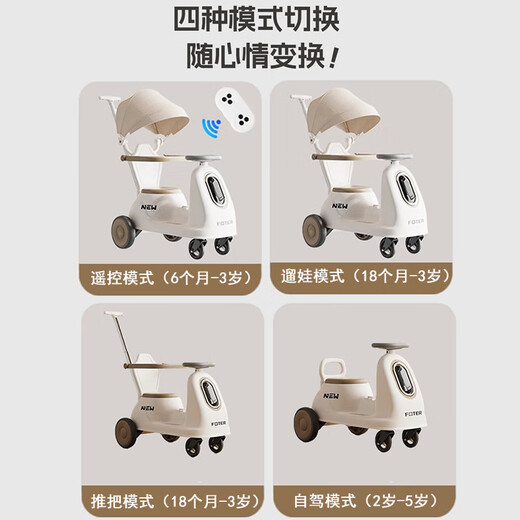 四种模式切换
随心情变换！

NEW
FOTER
遥控模式（6个月-3岁）

NEW
FOTER
遛娃模式（18个月-3岁）

NEW
FOTER
推把模式（18个月-3岁）

NEW
FOTER
自驾模式（2岁-5岁）