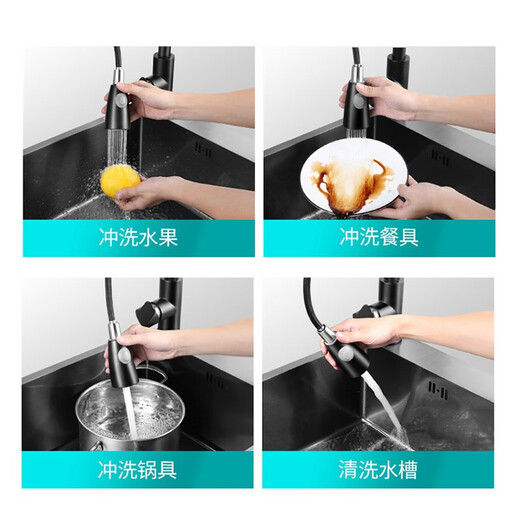 冲洗水果

冲洗餐具

冲洗锅具

清洗水槽