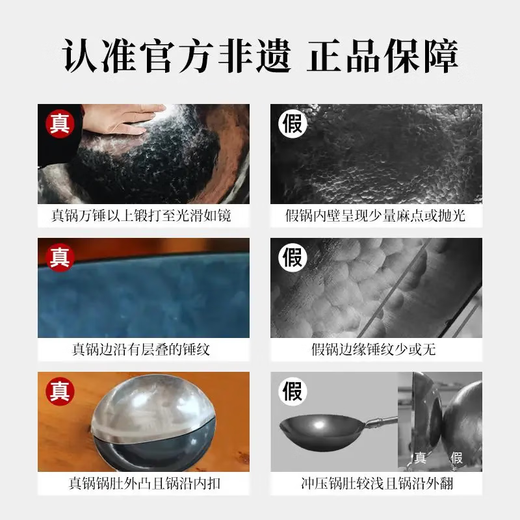 认准官方非遗 正品保障

真
真锅万锤以上锻打至光滑如镜

假
假锅内壁呈现少量麻点或抛光

真
真锅边沿有层叠的锤纹

假
假锅边缘锤纹少或无

真
真锅锅肚外凸且锅沿内扣

假
真
假
冲压锅肚较浅且锅沿外翻