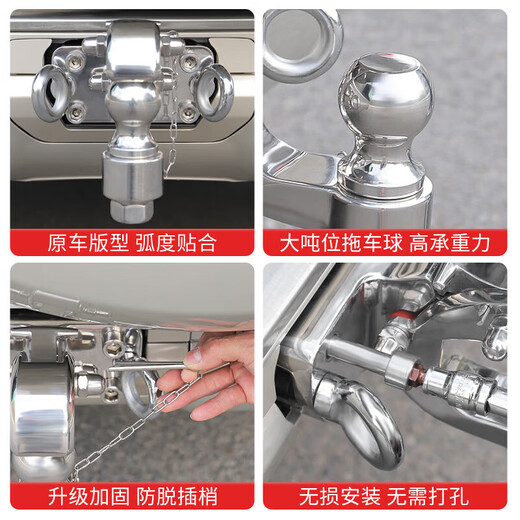 原车版型 弧度贴合

大吨位拖车球 高承重力

升级加固 防脱插梢

无损安装 无需打孔