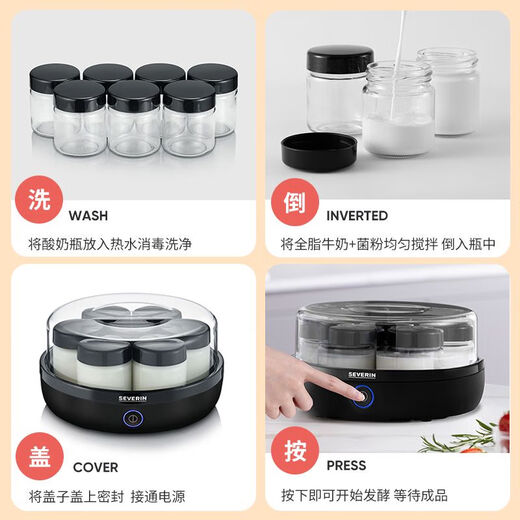 洗
WASH
将酸奶瓶放入热水消毒洗净

倒
INVERTED
将全脂牛奶+菌粉均匀搅拌 倒入瓶中

SEVERIN
盖
COVER
将盖子盖上密封 接通电源

SEVERIN
按
PRESS
按下即可开始发酵 等待成品