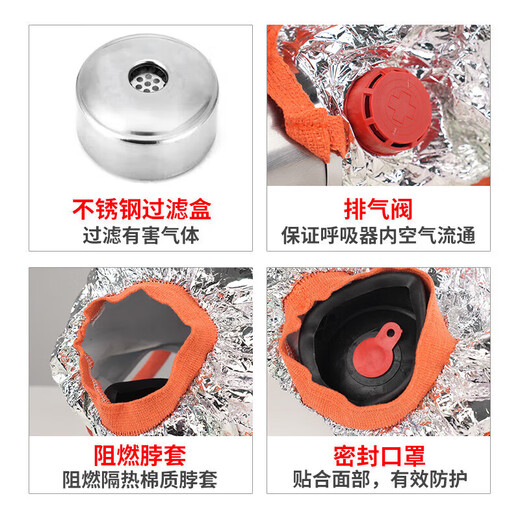 不锈钢过滤盒
过滤有害气体

排气阀
保证呼吸器内空气流通

阻燃脖套
阻燃隔热棉质脖套

密封口罩
贴合面部，有效防护