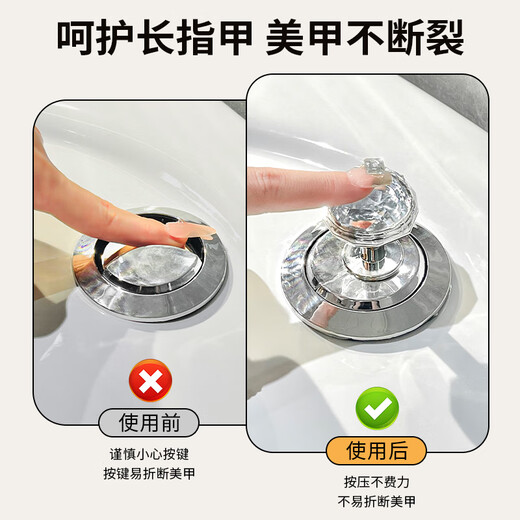 呵护长指甲 美甲不断裂

使用前

谨慎小心按键
按键易折断美甲

使用后

按压不费力
不易折断美甲