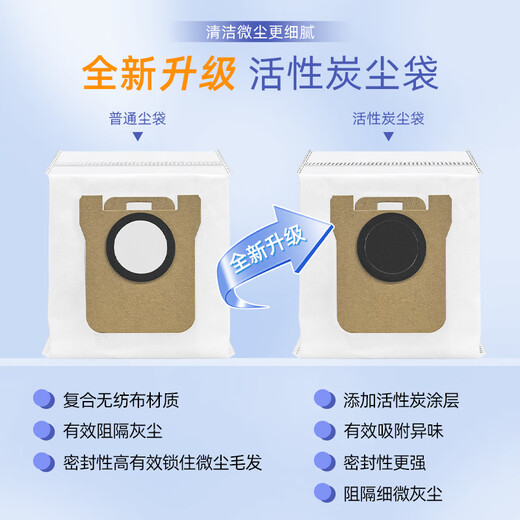 清洁微尘更细腻

全新升级 活性炭尘袋

普通尘袋

活性炭尘袋

全新升级

复合无纺布材质

有效阻隔灰尘

密封性高有效锁住微尘毛发

添加活性炭涂层

有效吸附异味

密封性更强

阻隔细微灰尘