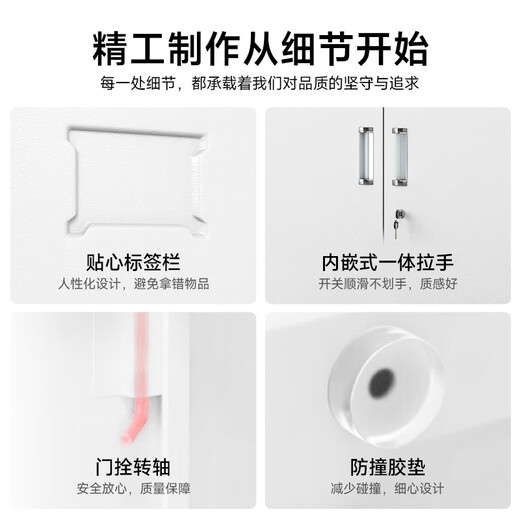 精工制作从细节开始
每一处细节，都承载着我们对品质的坚守与追求

贴心标签栏
人性化设计，避免拿错物品

内嵌式一体拉手
开关顺滑不划手，质感好

门拴转轴
安全放心，质量保障

防撞胶垫
减少碰撞，细心设计