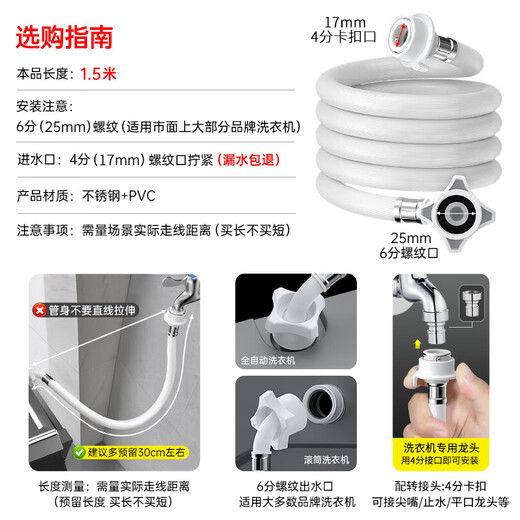 选购指南

本品长度：1.5米

安装注意：
6分（25mm）螺纹（适用市面上大部分品牌洗衣机）

进水口：4分（17mm）螺纹口拧紧（漏水包退）

产品材质：不锈钢+PVC

注意事项：需量场景实际走线距离（买长不买短）

17mm
4分卡扣口

25mm
6分螺纹口

管身不要直线拉伸

建议多预留30cm左右

长度测量：需量实际走线距离
（预留长度 买长不买短）

全自动洗衣机

滚筒洗衣机

6分螺纹出水口
适用大多数品牌洗衣机

洗衣机专用龙头
用4分接口即可安装

配转接头:4分卡扣
可接尖嘴/止水/平口龙头等