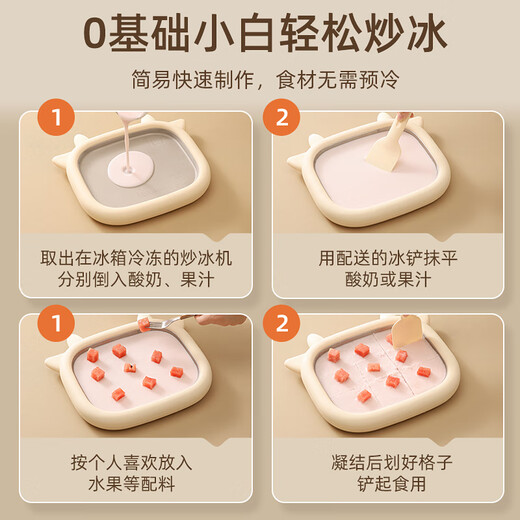 0基础小白轻松炒冰

简易快速制作，食材无需预冷

1

取出在冰箱冷冻的炒冰机
分别倒入酸奶、果汁

2

用配送的冰铲抹平
酸奶或果汁

1

按个人喜欢放入
水果等配料

2

凝结后划好格子
铲起食用