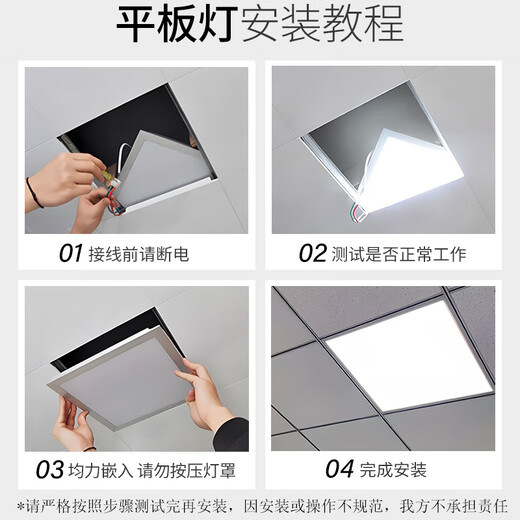 平板灯安装教程

01 接线前请断电

02 测试是否正常工作

03 均力嵌入 请勿按压灯罩

04 完成安装

*请严格按照步骤测试完再安装，因安装或操作不规范，我方不承担责任