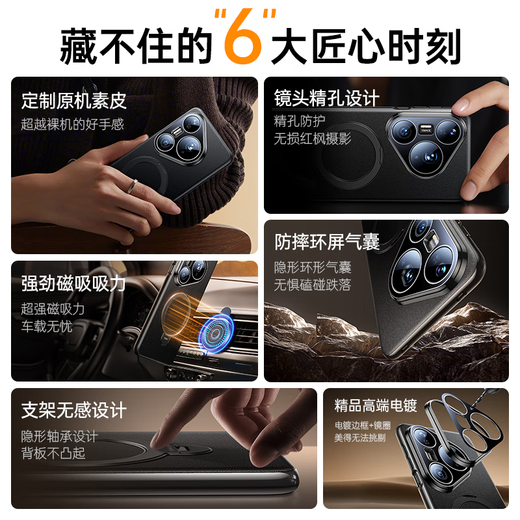 藏不住的"6"大匠心时刻

定制原机素皮
超越裸机的好手感

镜头精孔设计
精孔防护
无损红枫摄影

防摔环屏气囊
隐形环形气囊
无惧磕碰跌落

强劲磁吸吸力
超强磁吸力
车载无忧

支架无感设计
隐形轴承设计
背板不凸起

精品高端电镀
电镀边框+镜圈
美得无法挑剔