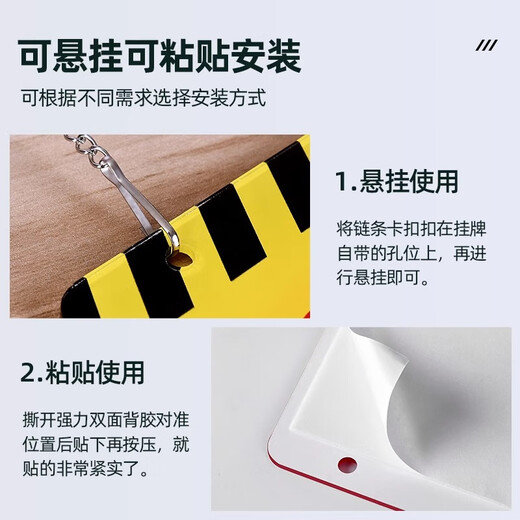 可悬挂可粘贴安装

///

可根据不同需求选择安装方式

1.悬挂使用

将链条卡扣扣在挂牌自带的孔位上，再进行悬挂即可。

2.粘贴使用

撕开强力双面背胶对准位置后贴下再按压，就贴的非常紧实了。