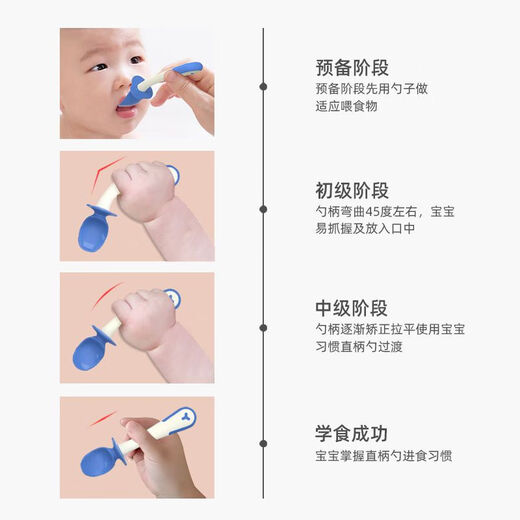 预备阶段
预备阶段先用勺子做适应喂食物

初级阶段
勺柄弯曲45度左右，宝宝易抓握及放入口中

中级阶段
勺柄逐渐矫正拉平使用宝宝习惯直柄勺过渡

学食成功
宝宝掌握直柄勺进食习惯