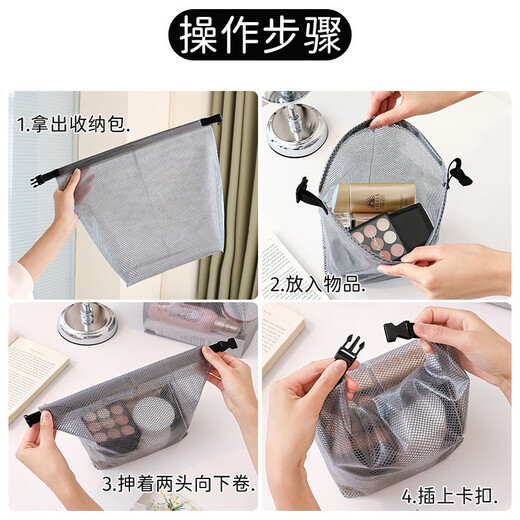 操作步骤

1.拿出收纳包.

2.放入物品.

3.抻着两头向下卷.

4.插上卡扣.