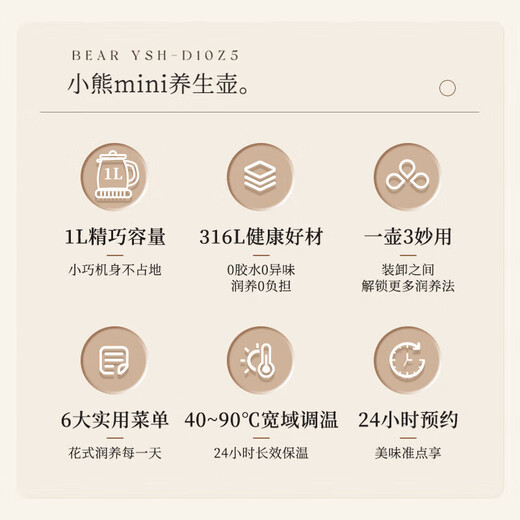 BEAR YSH-D10Z5
小熊mini养生壶。

1L

1L精巧容量
小巧机身不占地

316L健康好材
0胶水0异味
润养0负担

一壶3妙用
装卸之间
解锁更多润养法

6大实用菜单
花式润养每一天

40~90°C宽域调温
24小时长效保温

24小时预约
美味准点享