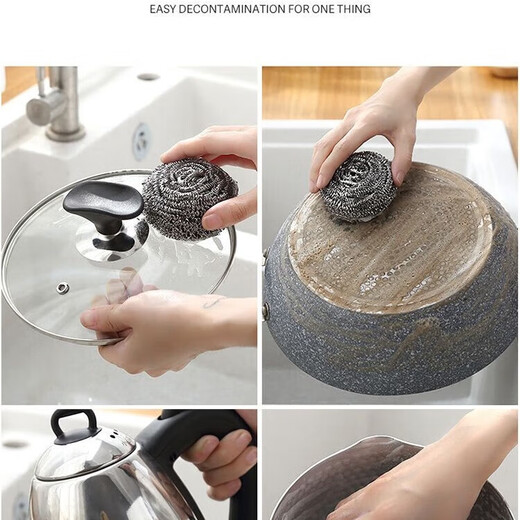 EASY DECONTAMINATION FOR ONE THING