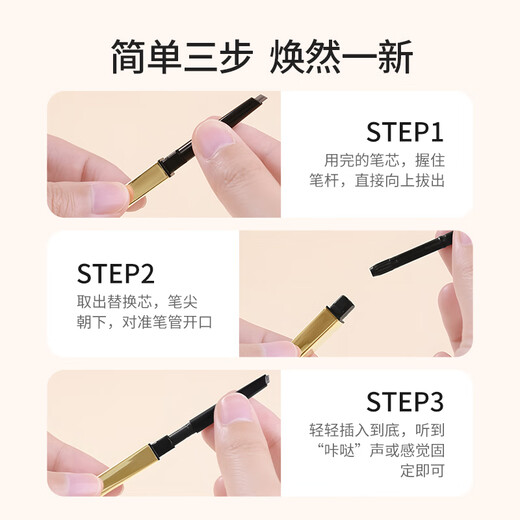 简单三步 焕然一新

STEP1
用完的笔芯，握住笔杆，直接向上拔出

STEP2
取出替换芯，笔尖朝下，对准笔管开口

STEP3
轻轻插入到底，听到“咔哒”声或感觉固定即可