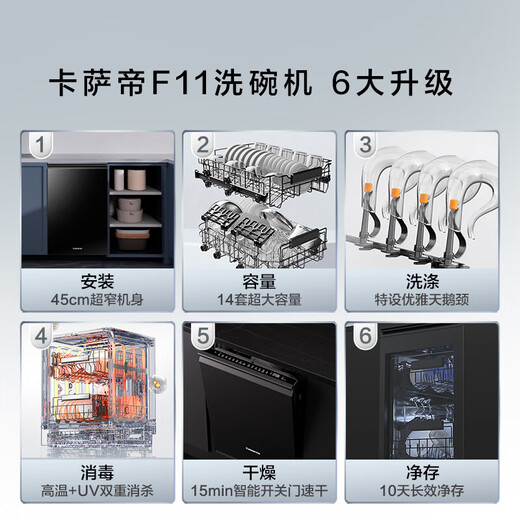 卡萨帝F11洗碗机 6大升级

1
安装
45cm超窄机身

2
容量
14套超大容量

3
洗涤
特设优雅天鹅颈

4
消毒
高温+UV双重消杀

5
干燥
15min智能开关门速干

6
净存
10天长效净存