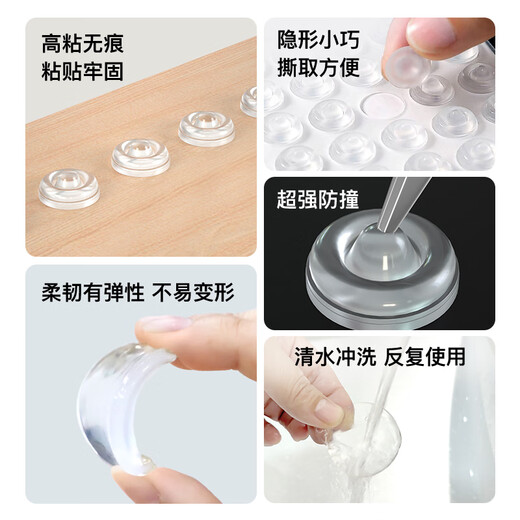 高粘无痕
粘贴牢固

隐形小巧
撕取方便

超强防撞

柔韧有弹性 不易变形

清水冲洗 反复使用