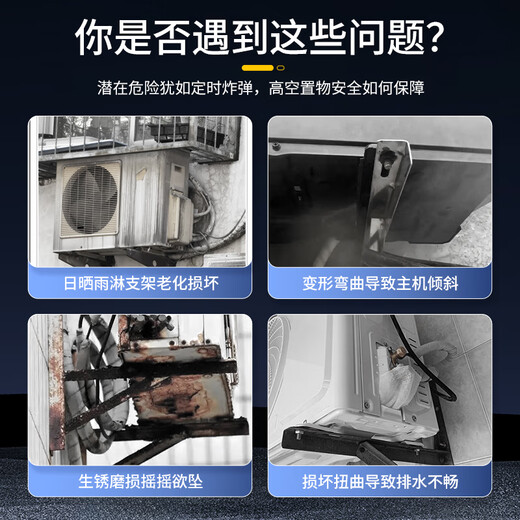 你是否遇到这些问题?

潜在危险犹如定时炸弹，高空置物安全如何保障

日晒雨淋支架老化损坏

变形弯曲导致主机倾斜

生锈磨损摇摇欲坠

损坏扭曲导致排水不畅