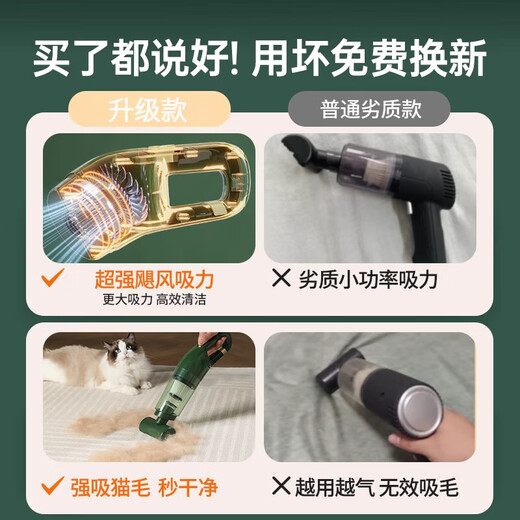 买了都说好! 用坏免费换新

升级款

普通劣质款

✓ 超强飓风吸力
更大吸力 高效清洁

✕ 劣质小功率吸力

✓ 强吸猫毛 秒干净

✕ 越用越气 无效吸毛