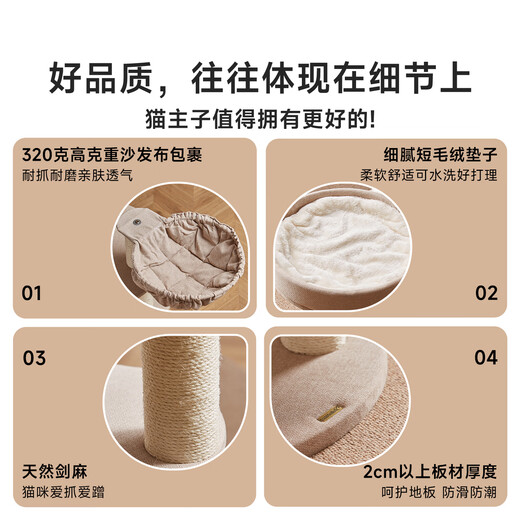 好品质，往往体现在细节上

猫主子值得拥有更好的!

320克高克重沙发布包裹
耐抓耐磨亲肤透气

01

细腻短毛绒垫子
柔软舒适可水洗好打理

02

03

天然剑麻
猫咪爱抓爱蹭

04

2cm以上板材厚度
呵护地板 防滑防潮