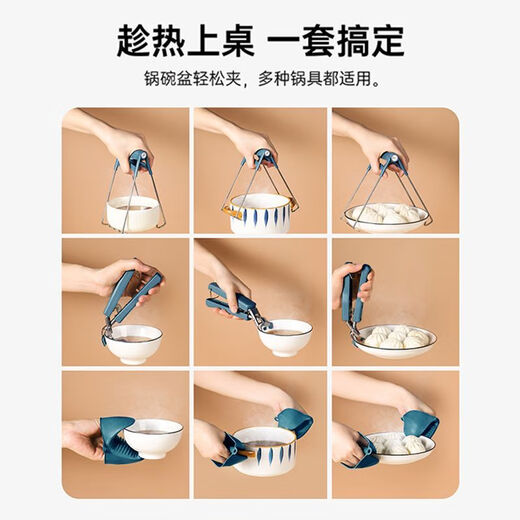 趁热上桌 一套搞定

锅碗盆轻松夹，多种锅具都适用。