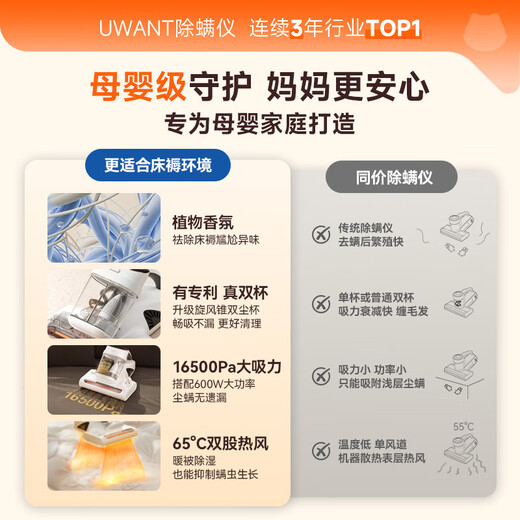 UWANT除螨仪 连续3年行业TOP1

母婴级守护 妈妈更安心
专为母婴家庭打造

更适合床褥环境

植物香氛
祛除床褥尴尬异味

有专利 真双杯
升级旋风锥双尘杯
畅吸不漏 更好清理

16500Pa大吸力
搭配600W大功率
尘螨无遗漏

16500Pa

65°C双股热风
暖被除湿
也能抑制螨虫生长

同价除螨仪

传统除螨仪
去螨后繁殖快

单杯或普通双杯
吸力衰减快 缠毛发

吸力小 功率小
只能吸附浅层尘螨

温度低 单风道
机器散热表层热风

55°C