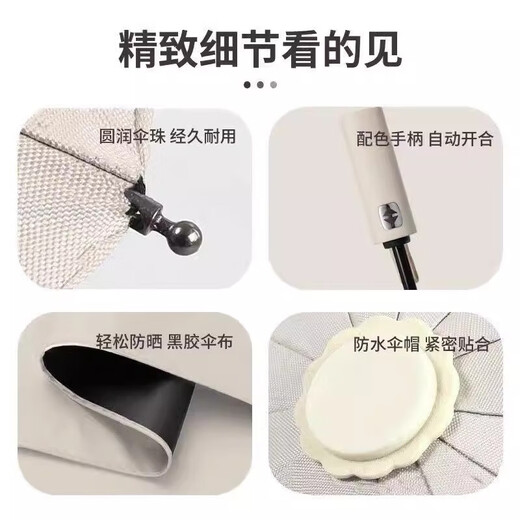 精致细节看的见

圆润伞珠 经久耐用

配色手柄 自动开合

轻松防晒 黑胶伞布

防水伞帽 紧密贴合